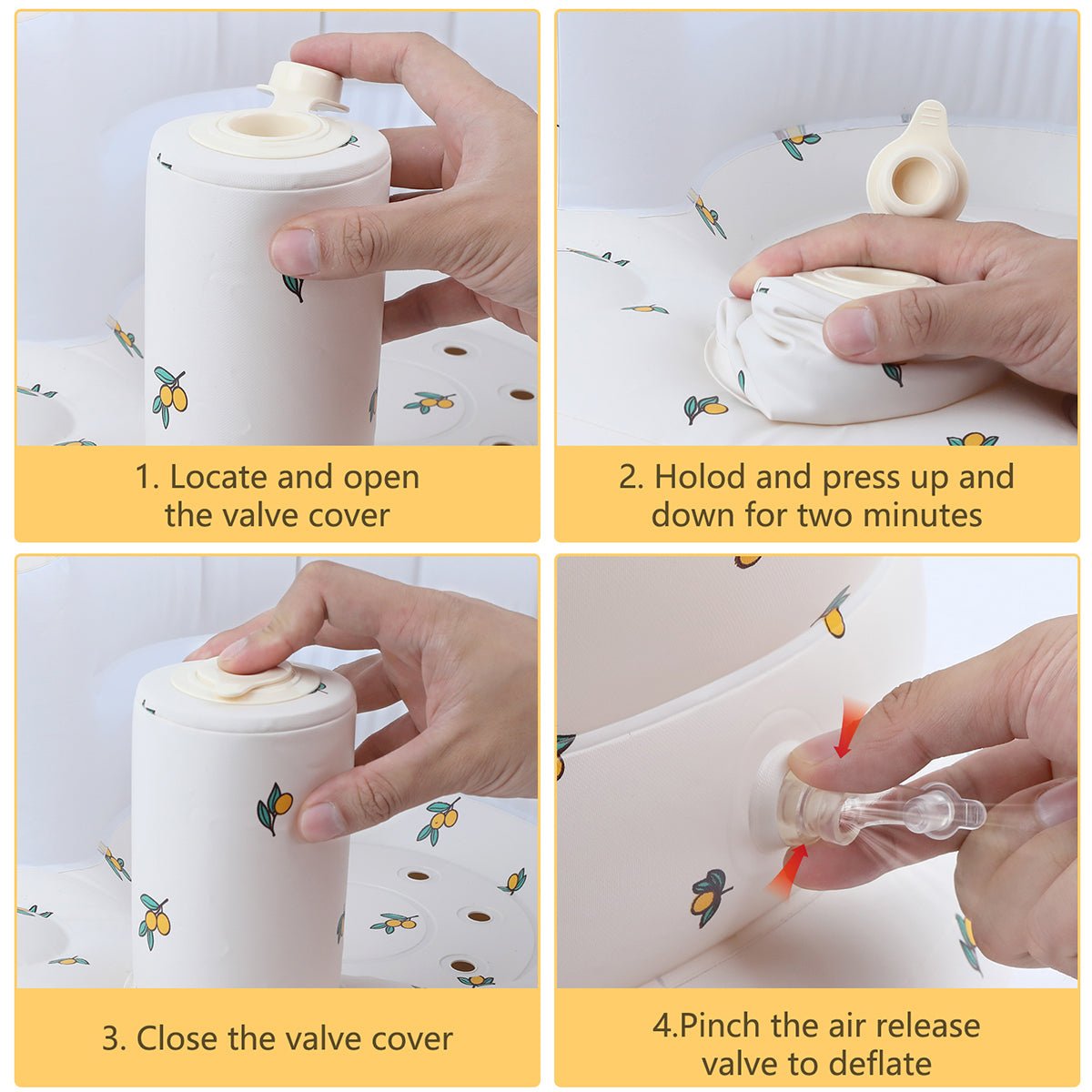 1. Locate and open the valve cover

2. Holod and press up and down for two minutes

3. Close the valve cover

4.Pinch the air release valve to deflate